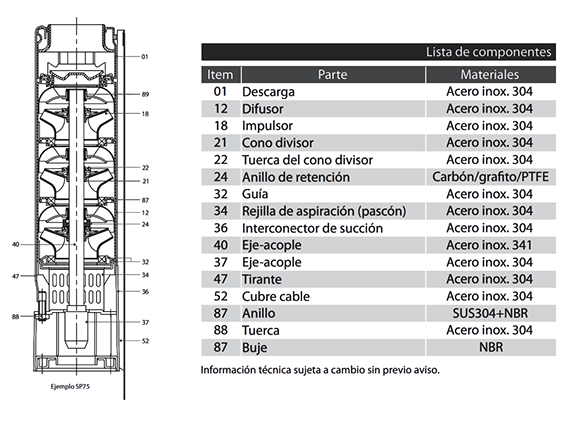 01
89
18
22
21
87
12
24
40
32
47
34
36
88
37
52
Ejemplo SP75

Lista de componentes

| Item | Parte | Materiales |
|---|---|---|
| 01 | Descarga | Acero inox. 304 |
| 12 | Difusor | Acero inox. 304 |
| 18 | Impulsor | Acero inox. 304 |
| 21 | Cono divisor | Acero inox. 304 |
| 22 | Tuerca del cono divisor | Acero inox. 304 |
| 24 | Anillo de retención | Carbón/grafito/PTFE |
| 32 | Guía | Acero inox. 304 |
| 34 | Rejilla de aspiración (pascón) | Acero inox. 304 |
| 36 | Interconector de succión | Acero inox. 304 |
| 40 | Eje-acople | Acero inox. 341 |
| 37 | Eje-acople | Acero inox. 304 |
| 47 | Tirante | Acero inox. 304 |
| 52 | Cubre cable | Acero inox. 304 |
| 87 | Anillo | SUS304+NBR |
| 88 | Tuerca | Acero inox. 304 |
| 87 | Buje | NBR |

Información técnica sujeta a cambio sin previo aviso.