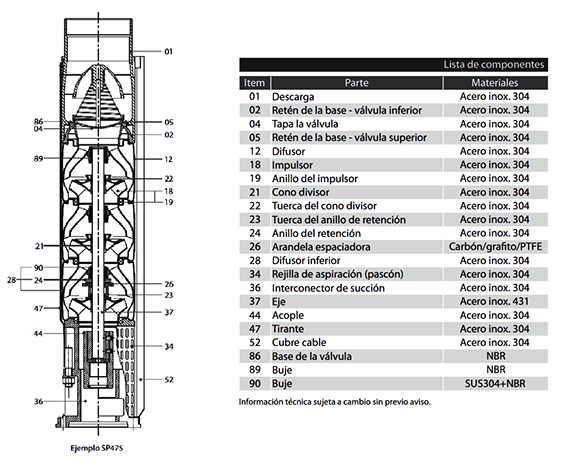 01
86
04
05
02
89
12
22
18
19
21
90
28
24
26
23
47
37
44
34
52
36

Ejemplo SP475

Lista de componentes

| Item | Parte | Materiales |
|---|---|---|
| 01 | Descarga | Acero inox. 304 |
| 02 | Retén de la base - válvula inferior | Acero inox. 304 |
| 04 | Tapa la válvula | Acero inox. 304 |
| 05 | Retén de la base - válvula superior | Acero inox. 304 |
| 12 | Difusor | Acero inox. 304 |
| 18 | Impulsor | Acero inox. 304 |
| 19 | Anillo del impulsor | Acero inox. 304 |
| 21 | Cono divisor | Acero inox. 304 |
| 22 | Tuerca del cono divisor | Acero inox. 304 |
| 23 | Tuerca del anillo de retención | Acero inox. 304 |
| 24 | Anillo del retención | Acero inox. 304 |
| 26 | Arandela espaciadora | Carbón/grafito/PTFE |
| 28 | Difusor inferior | Acero inox. 304 |
| 34 | Rejilla de aspiración (pascón) | Acero inox. 304 |
| 36 | Interconector de succión | Acero inox. 304 |
| 37 | Eje | Acero inox. 431 |
| 44 | Acople | Acero inox. 304 |
| 47 | Tirante | Acero inox. 304 |
| 52 | Cubre cable | Acero inox. 304 |
| 86 | Base de la válvula | NBR |
| 89 | Buje | NBR |
| 90 | Buje | SUS304+NBR |

Información técnica sujeta a cambio sin previo aviso.